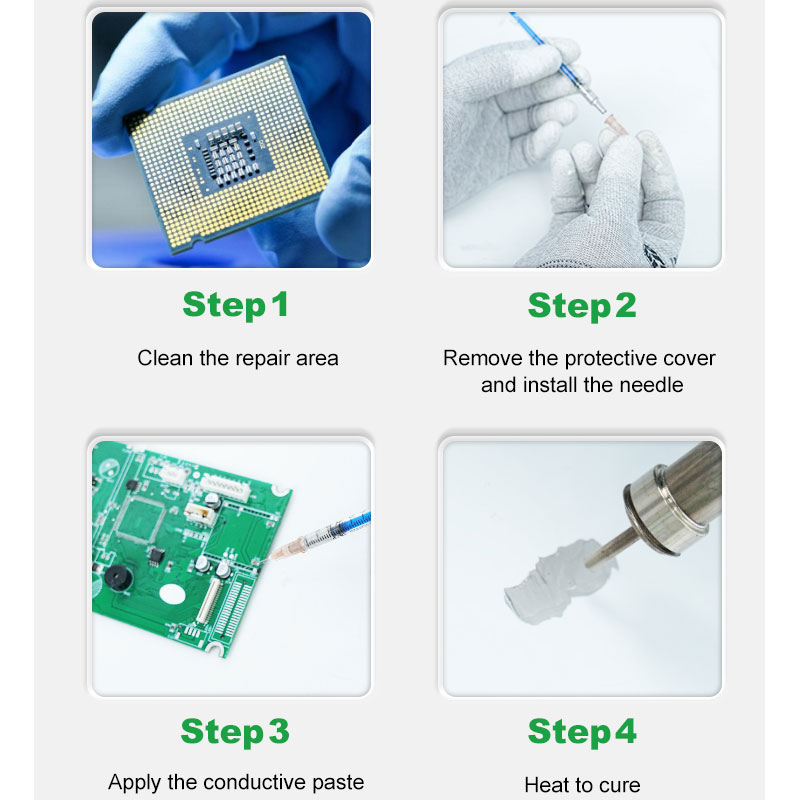 Step 1

Clean the repair area

Step 2

Remove the protective cover and install the needle

Step 3

Apply the conductive paste

Step 4

Heat to cure