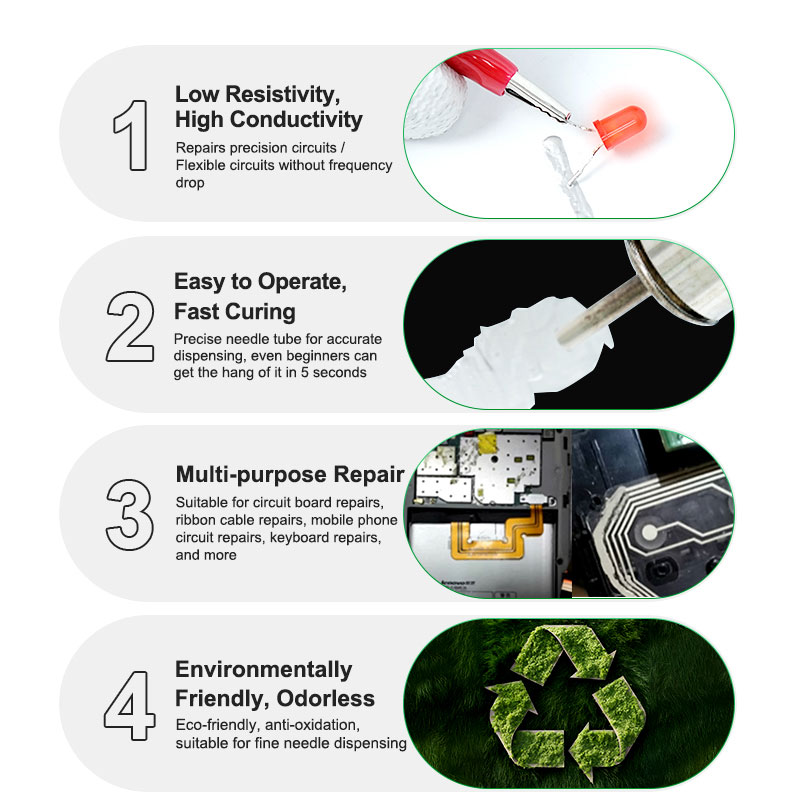 1

Low Resistivity, High Conductivity

Repairs precision circuits / Flexible circuits without frequency drop

2

Easy to Operate, Fast Curing

Precise needle tube for accurate dispensing, even beginners can get the hang of it in 5 seconds

3

Multi-purpose Repair

Suitable for circuit board repairs, ribbon cable repairs, mobile phone circuit repairs, keyboard repairs, and more

4

Environmentally Friendly, Odorless

Eco-friendly, anti-oxidation, suitable for fine needle dispensing